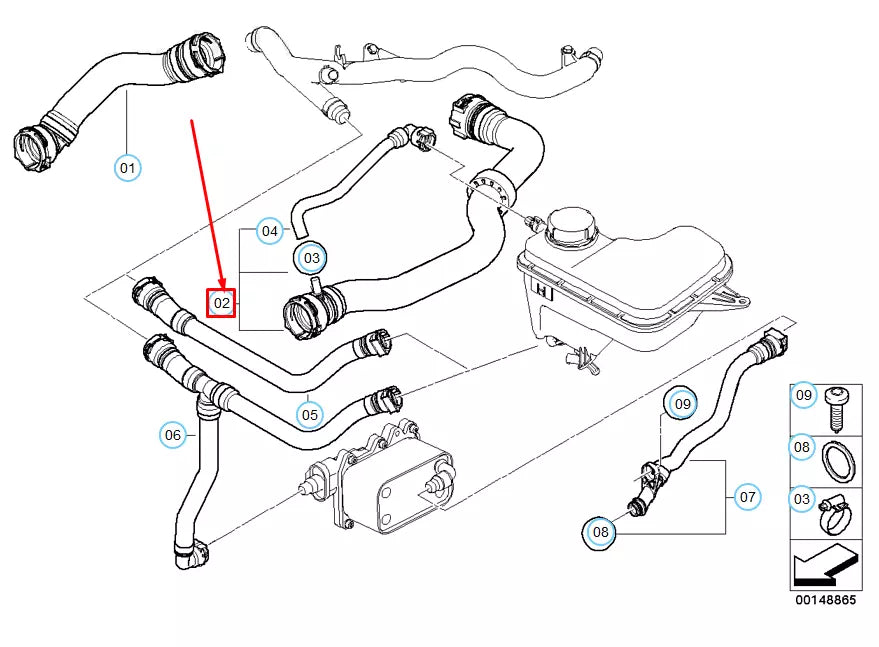 01
04
03
02
05
06
09
07
08
09
08
03
00148865