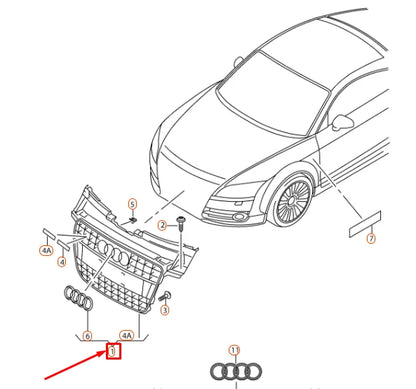 5
2
4A
4
7
3
6
4A
1
11