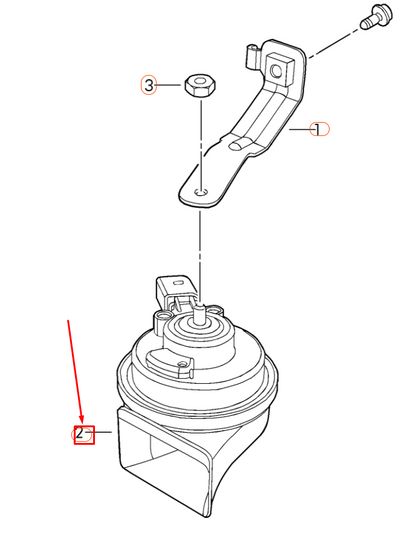 3

1

2