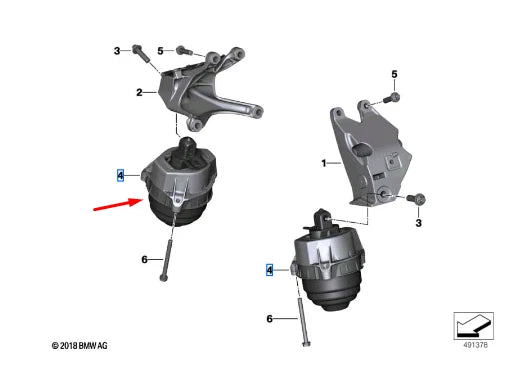 3
5
2
4
6
5
1
3
4
6
© 2018 BMW AG
491378