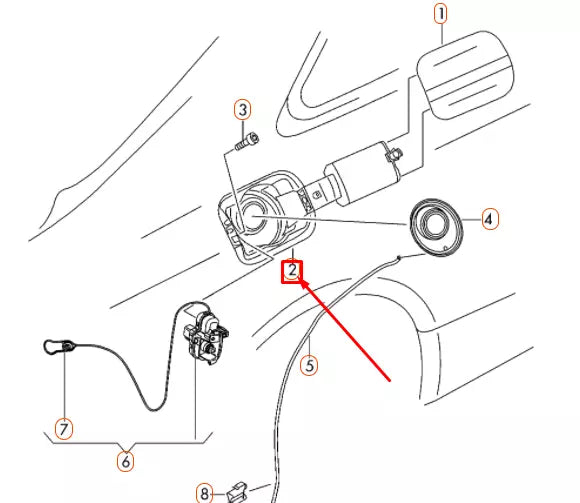 1
3
4
2
5
7
6
8