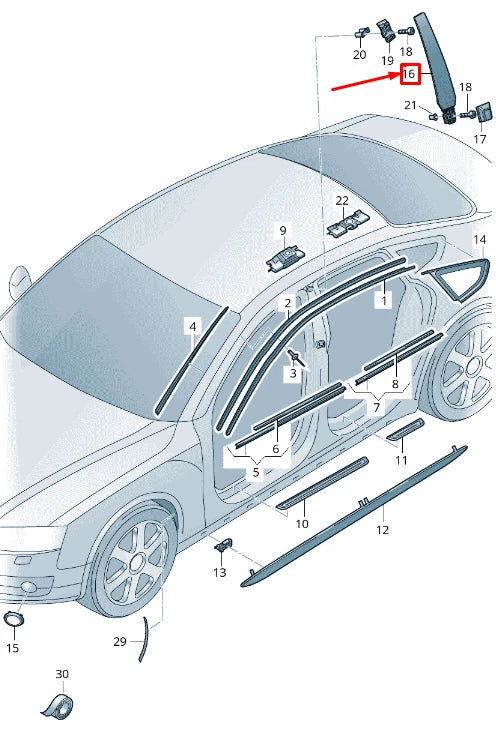 20
19
18
16
18
21
17
22
9
14
2
1
4
3
8
7
6
5
11
10
12
13
15
29
30