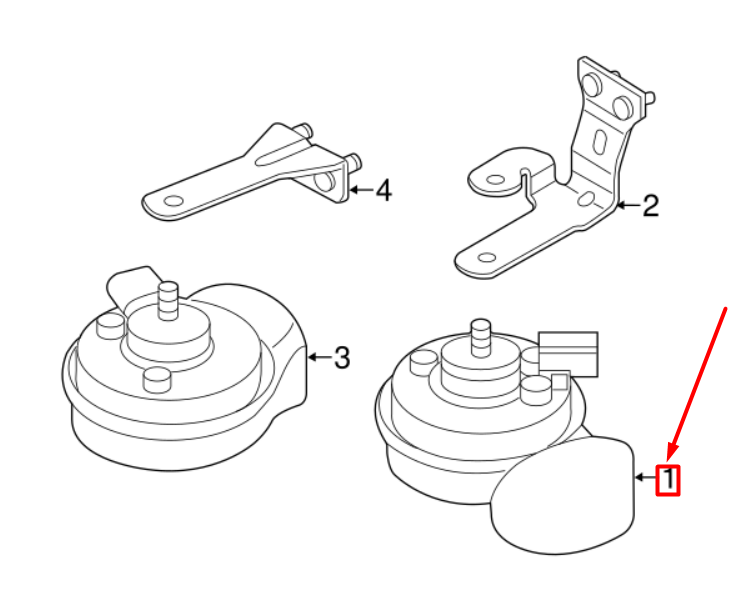 4
2
3
1