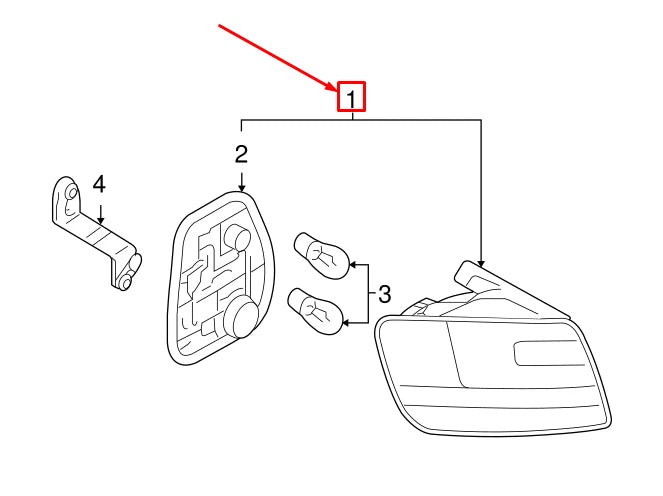 1
2
4
3