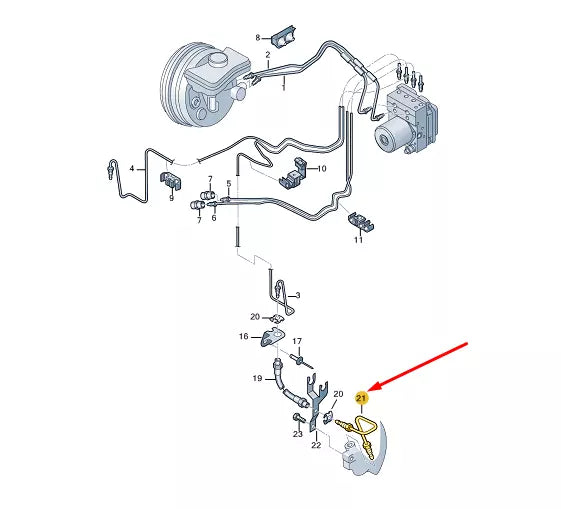 8
2
1
4
10
9
7
5
7
6
11
3
20
16
17
19
20
21
23
22