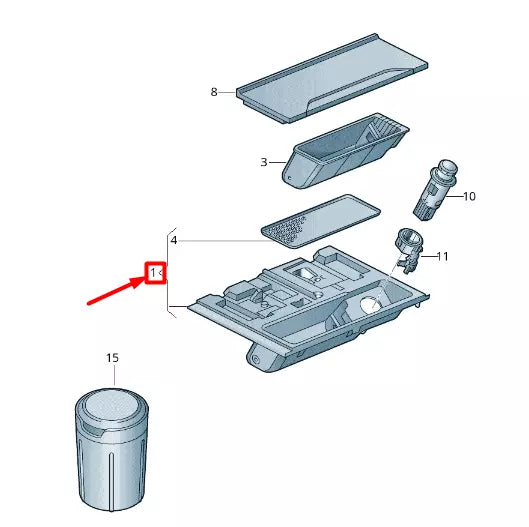 8
3
10
4
11
1
15