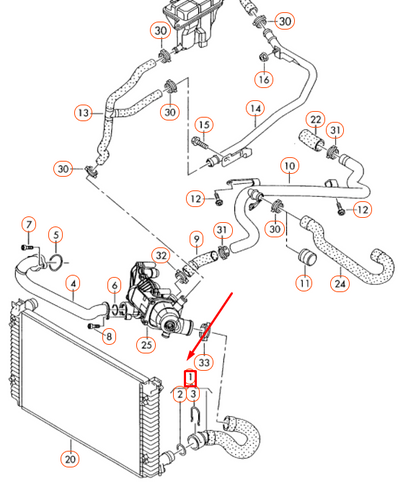 30
30
16
13
30
14
15
22
31
30
10
12
12
7
5
31
30
9
32
4
6
11
24
8
25
33
1
2
3
20