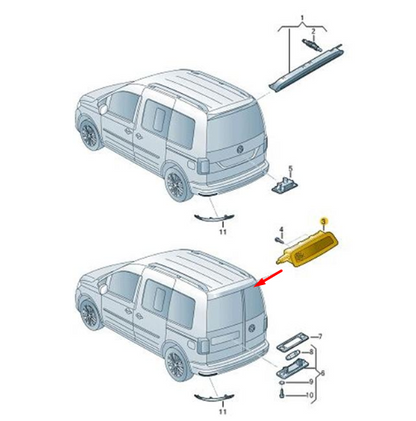 1
2
5
11
4
3
7
8
6
9
10
11