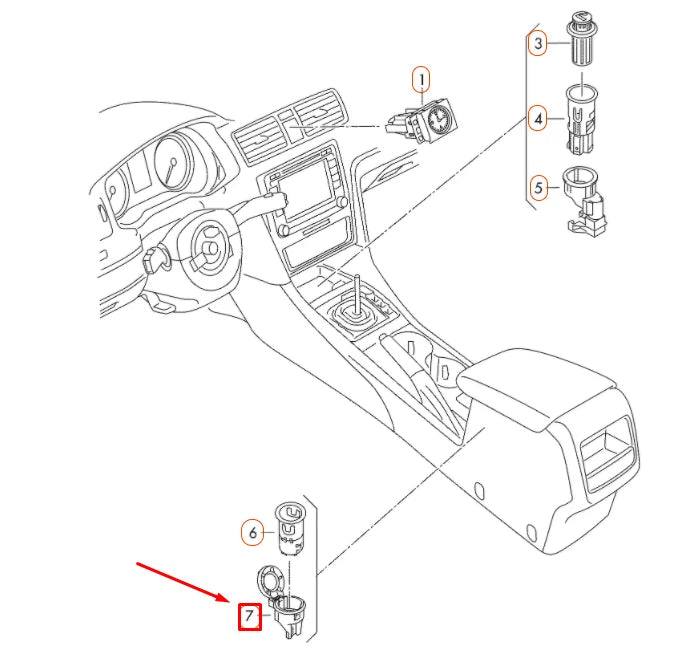 1
3
4
5
6
7