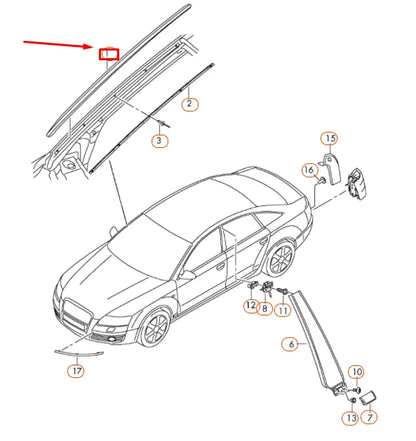 1
2
3
15
16
12
8
11
6
17
10
13
7