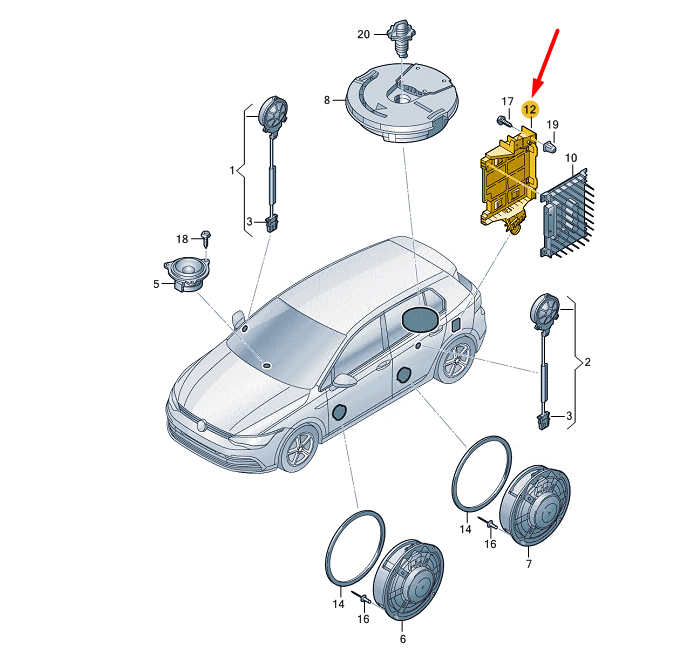 20
8
17
12
19
10
1
3
18
5
2
3
14
16
7
14
16
6