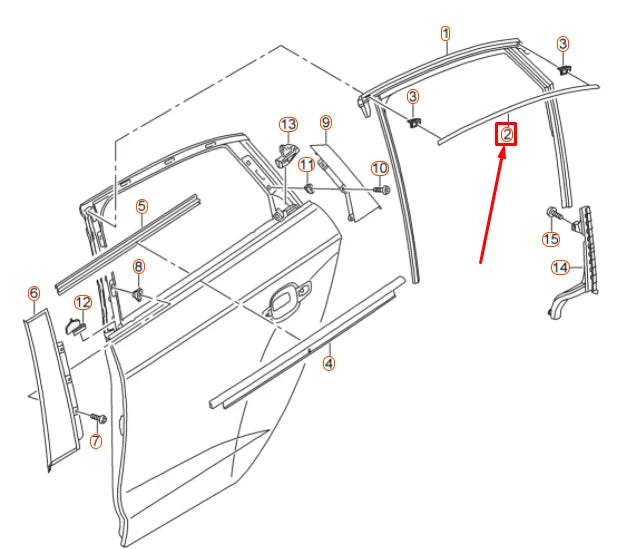 1
3
3
2
13
9
11
10
5
15
14
8
6
12
4
7