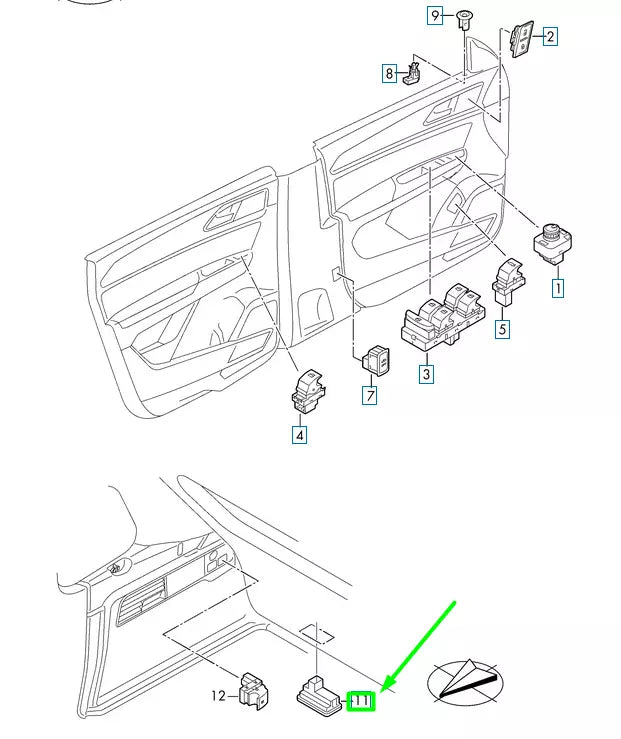 9
2
8
1
5
3
7
4
12
11