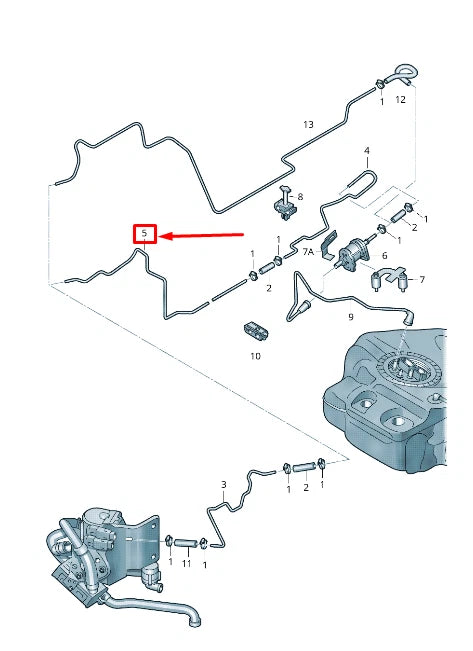 1
12
13
4
8
1
2
1
5
1
1
7A
6
7
2
9
10
3
1
2
1
1
11
1