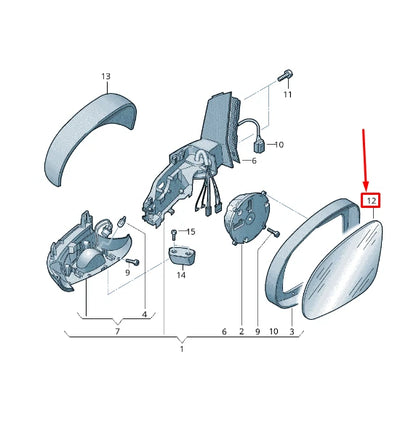 13
11
10
6
12
15
9
14
4
7
6 2 9 10 3
1