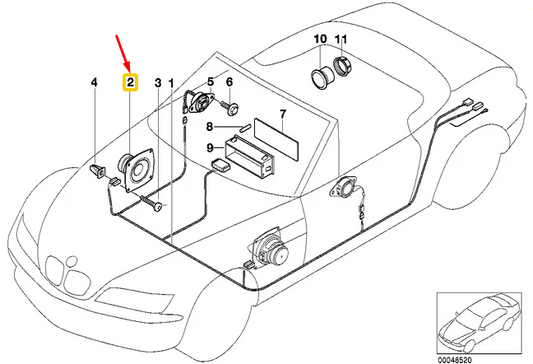 4
2
3
1
5
6
10
11
7
8
9
00048520