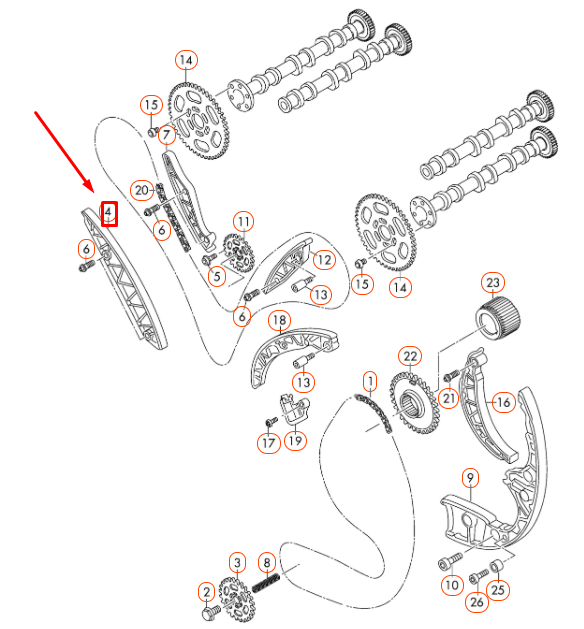 14
15
7
20
4
6
6
11
5
12
13
6
15
14
23
18
13
22
1
21
16
17
19
9
3
8
2
10
26
25