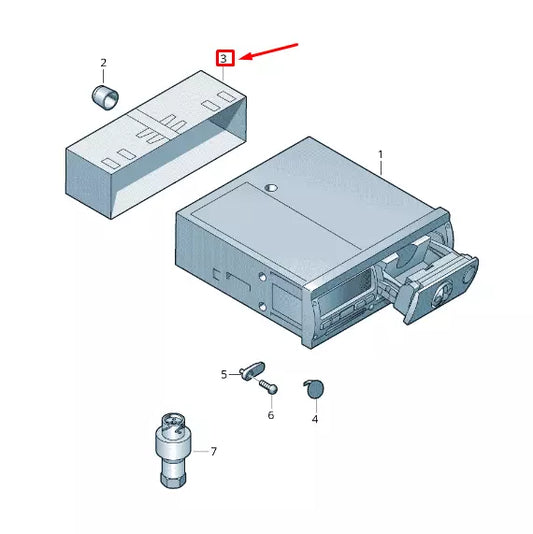 2
3
1
5
6
4
7