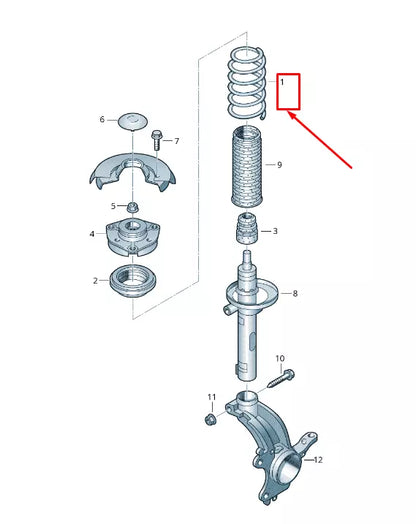 1
6
7
9
5
4
3
2
8
10
11
12