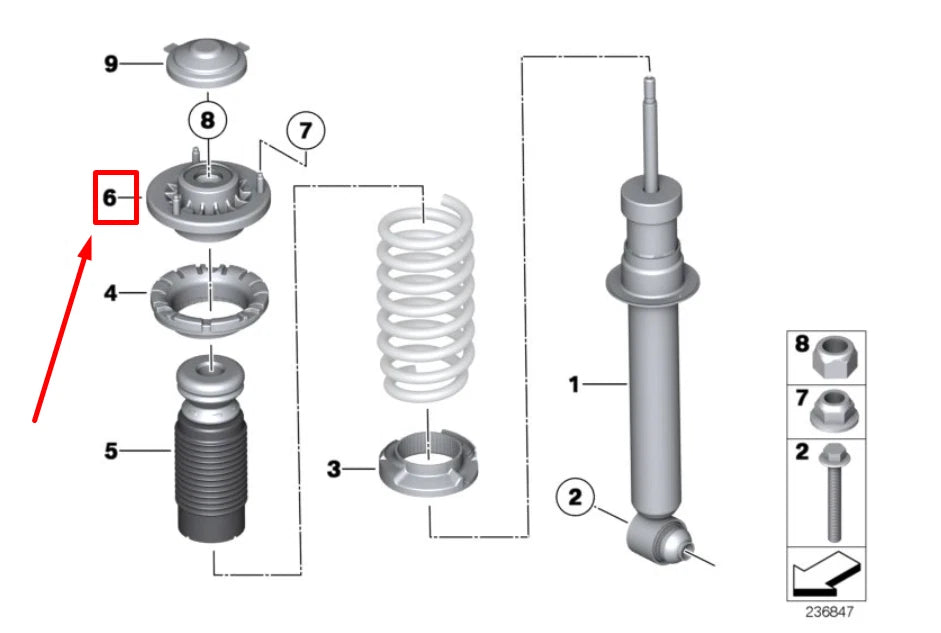 9
8
7
6
4
5
3
1
2
8
7
2
236847