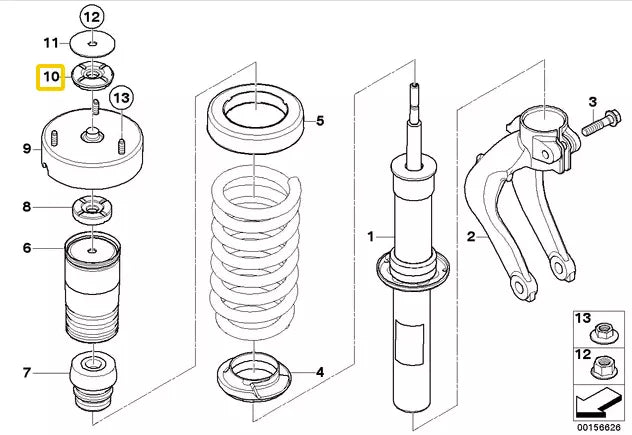 12
11
10
13
9
8
6
7
5
4
1
3
2
13
12
00156626