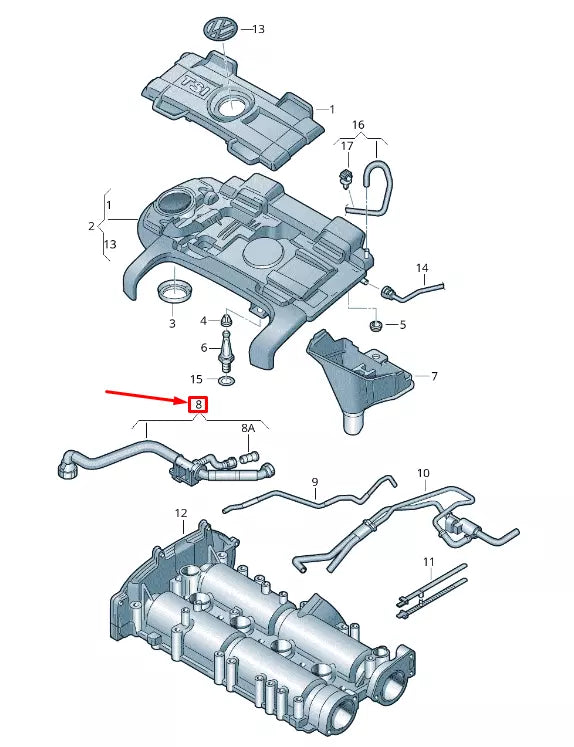 13
TSI
1
16
17
1
2
13
14
3
4
5
6
7
15
8
8A
9
10
12
11