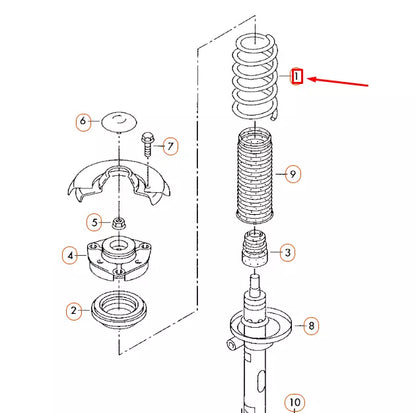 1
6
7
9
5
4
3
2
8
10