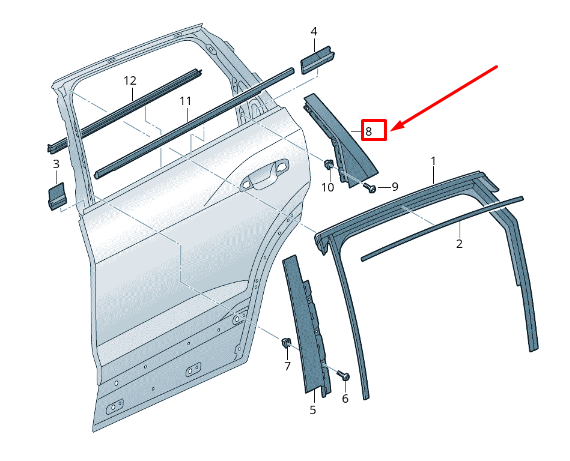 4
12
11
8
3
10
9
1
2
7
6
5