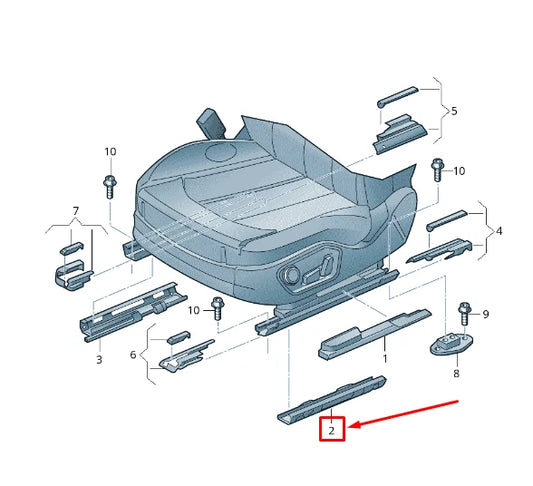 5
10
10
7
4
10
9
3
6
1
8
2