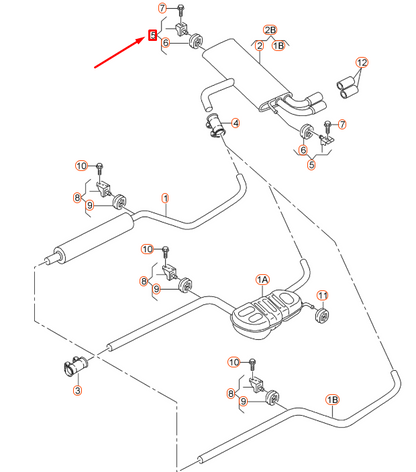 7
5
6
2B
2
1B
12
4
7
6
5
10
8
9
1
10
8
9
1A
11
3
10
8
9
1B