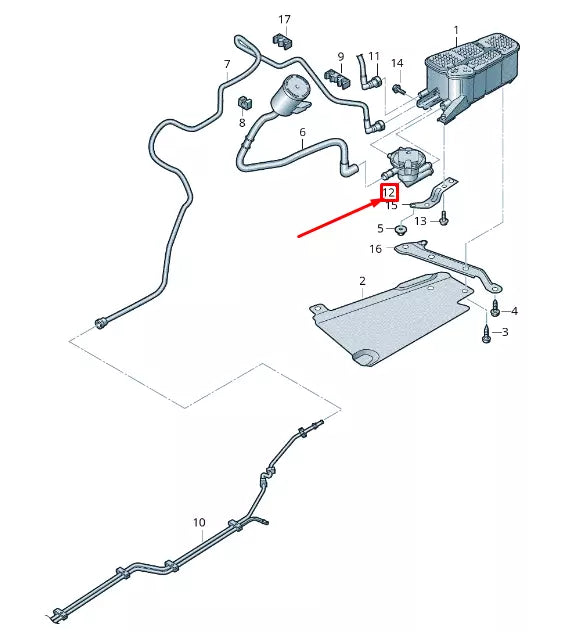 17
1
7
9
11
14
8
6
12
15
13
5
16
2
4
3
10