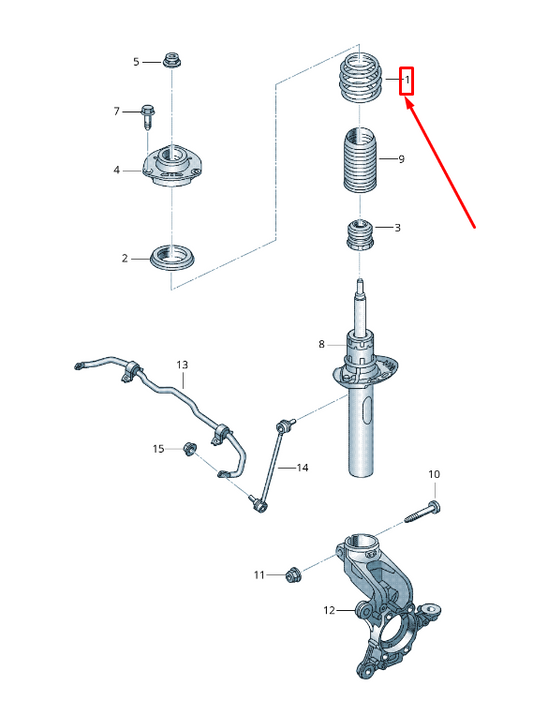 5
1
7
4
9
3
2
8
13
15
14
10
11
12