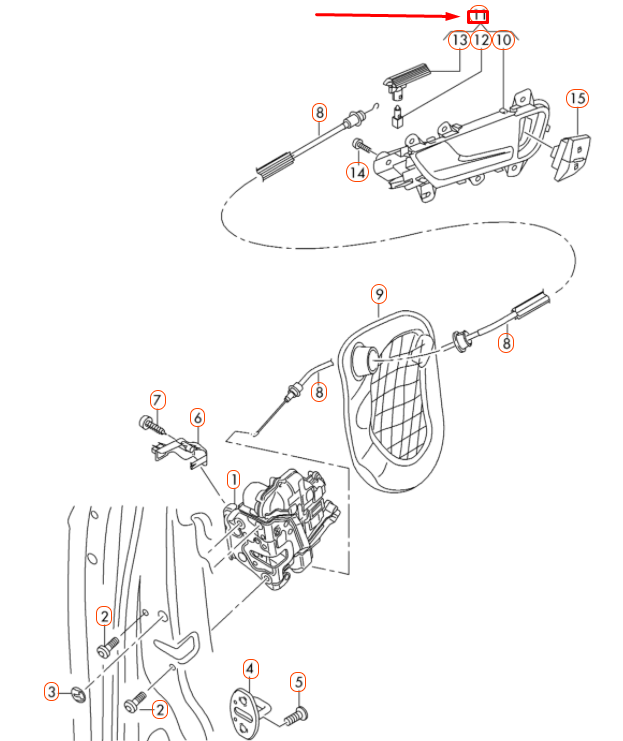 11
13
12
10
15
8
14
9
8
8
7
6
1
2
3
2
4
5