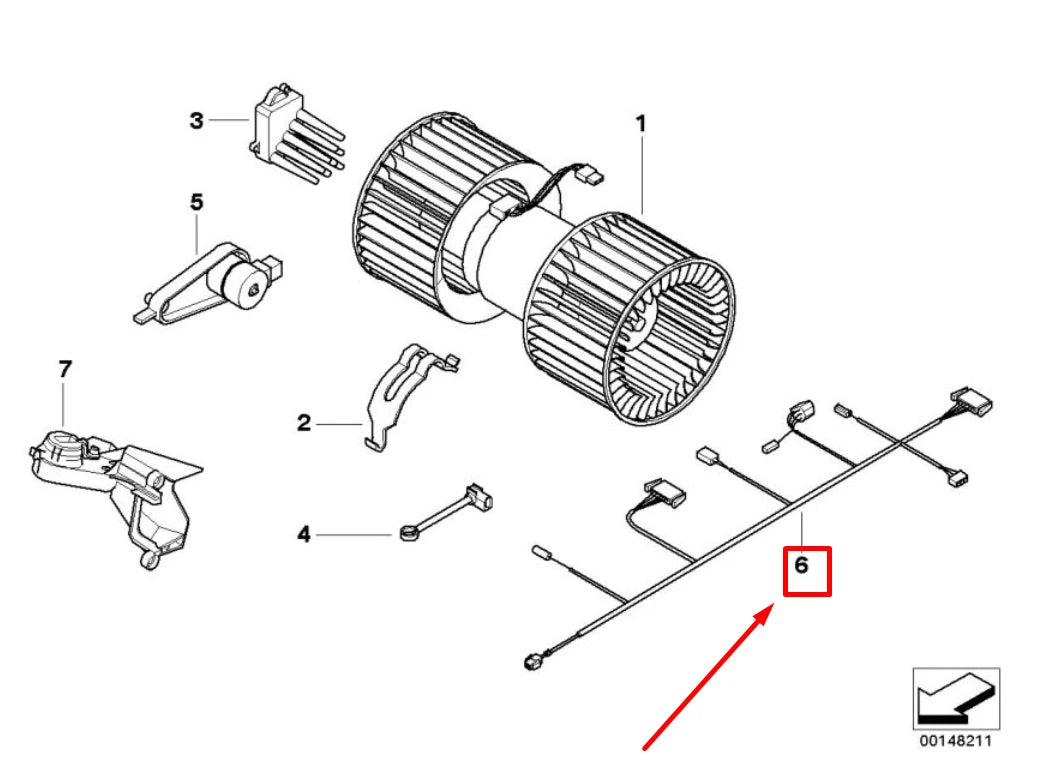 3
1
5
7
2
4
6
00148211