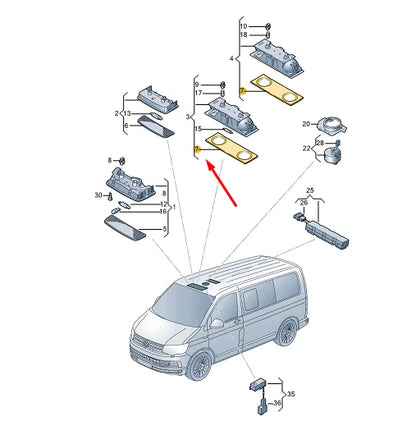 10
18
4
7
9
17
3
15
7
2
13
6
20
28
22
8
30
8
12
16
1
5
25
26
35
36