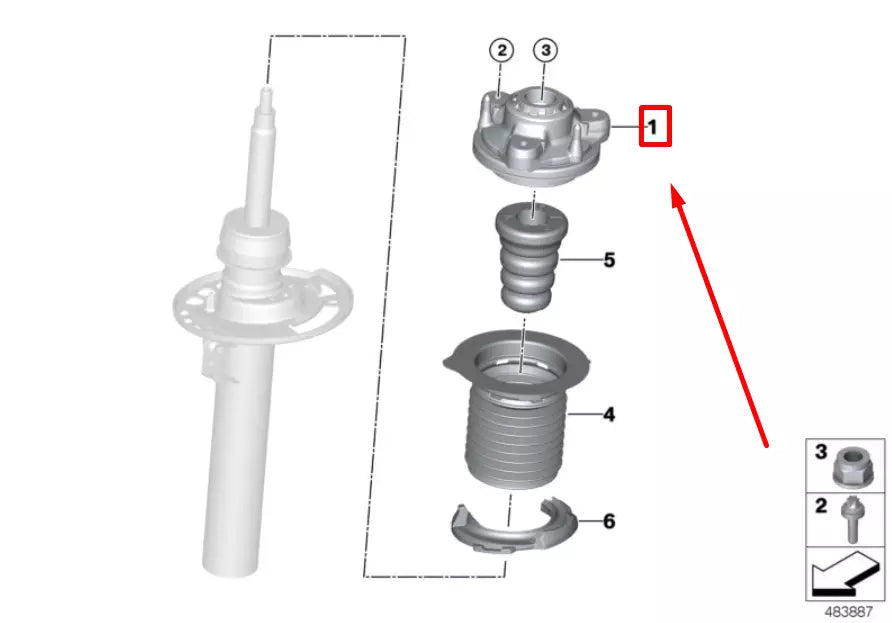 2
3
1
5
4
6
3
2
483887