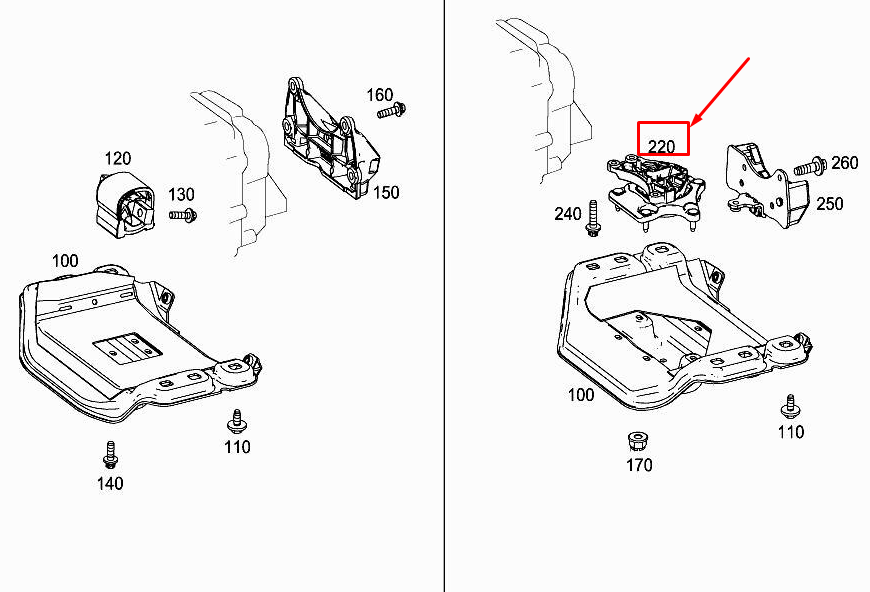 160
120
130
150
100
110
140
220
260
240
250
100
110
170