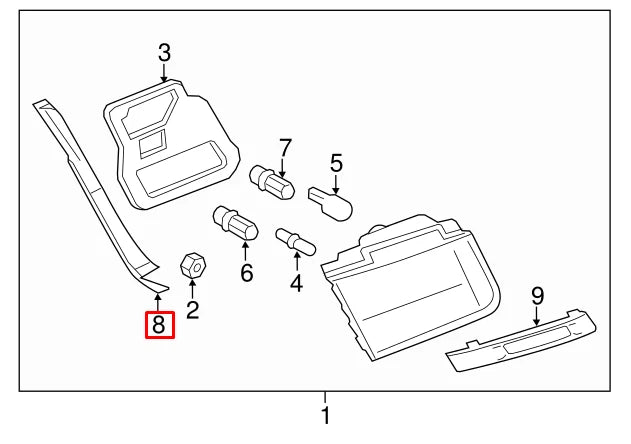 3
7
5
6
4
2
8
9
1