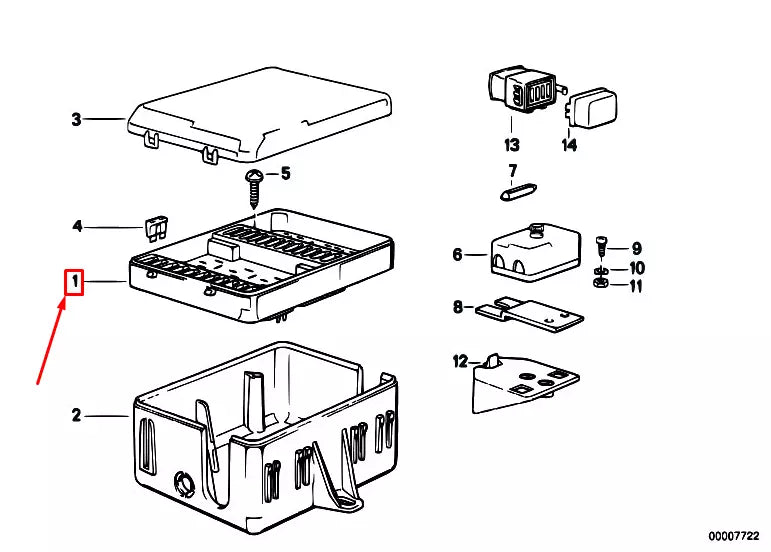 3
5
4
1
2
13
14
7
6
9
10
11
8
12
00007722