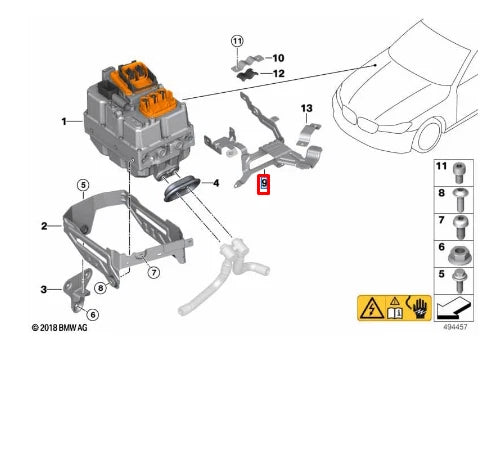 11
10
12
13
1
4
9
5
2
7
8
3
6
11
8
7
6
5
© 2018 BMW AG
494457