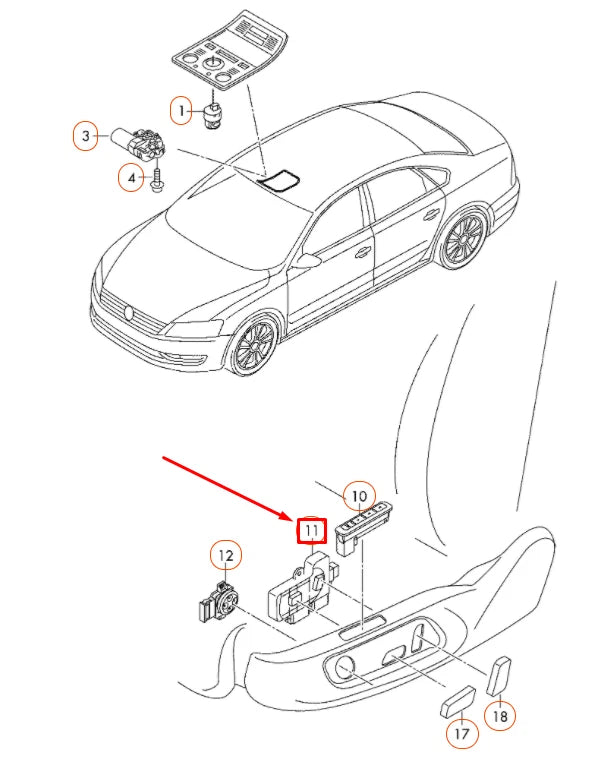 1
3
4
10
11
12
17
18