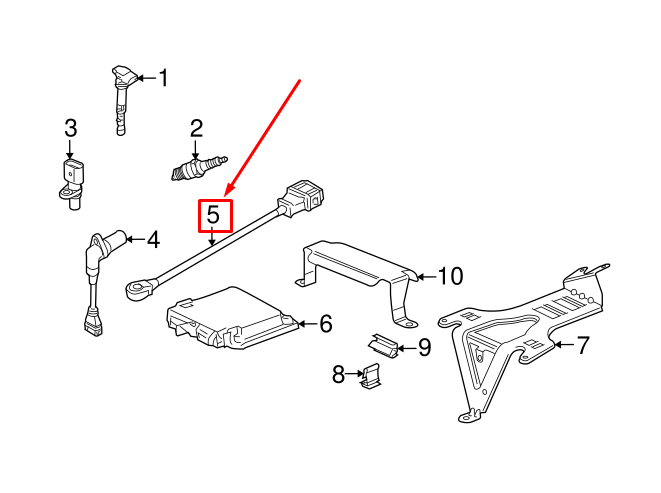 1
3
2
5
4
10
6
9
7
8