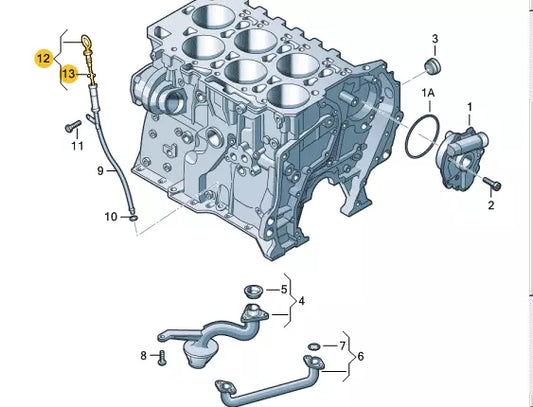 12
13
11
9
10
3
1A
1
2
5
4
7
6
8