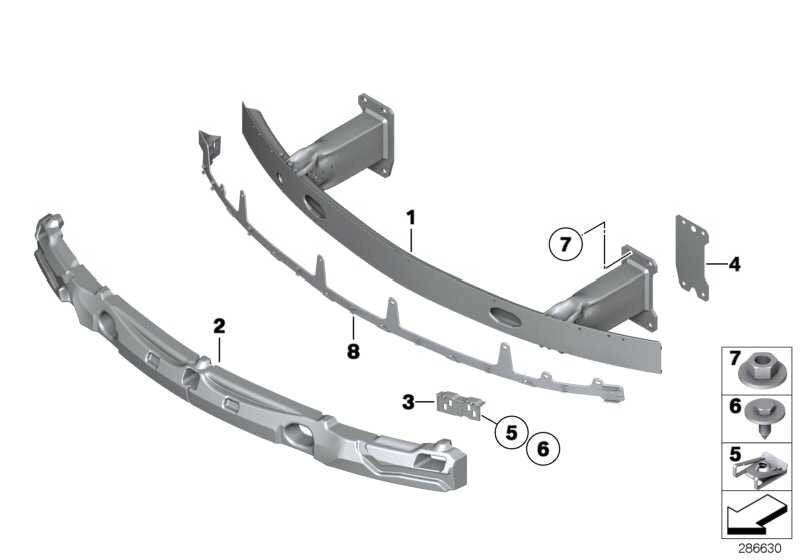 1
7
4
2
8
3
5
6
7
6
5
286630