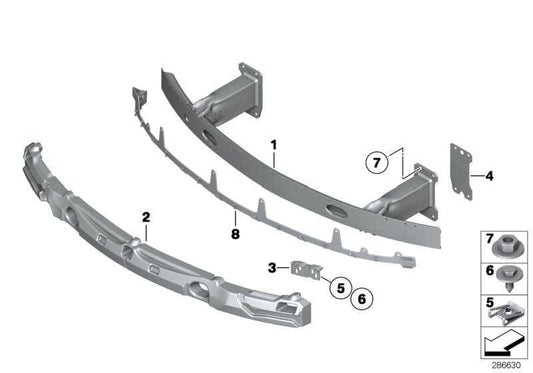 1
7
4
2
8
3
5
6
7
6
5
286630