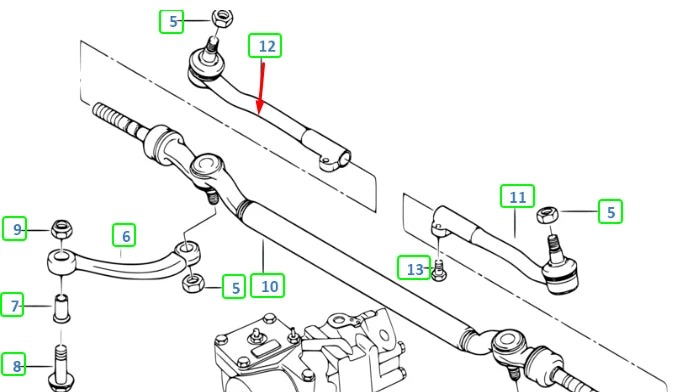 5
12
11
5
9
6
13
5
10
7
8