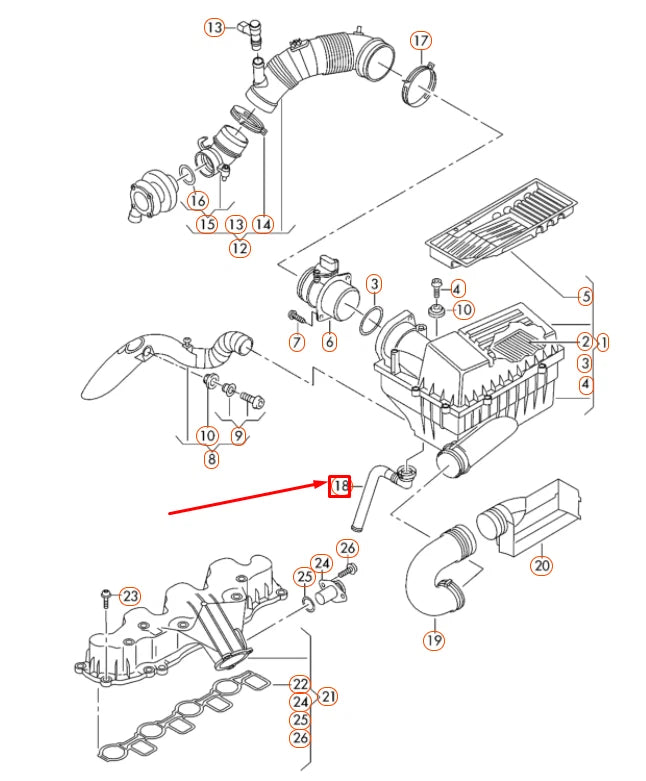 13
17
16
15
13
14
12
3
4
10
5
7
6
2
1
3
4
10
9
8
18
26
24
25
23
20
19
22
24
21
25
26