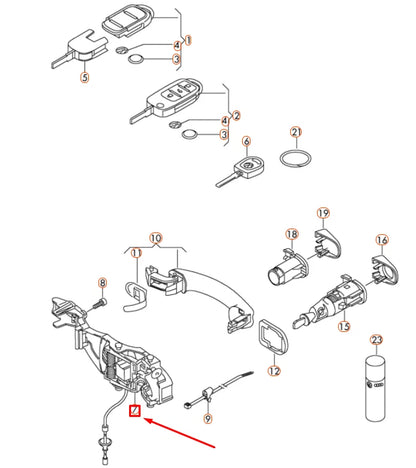 1
4
3
5
2
4
3
6
21
10
11
8
19
18
16
15
12
23
9
7