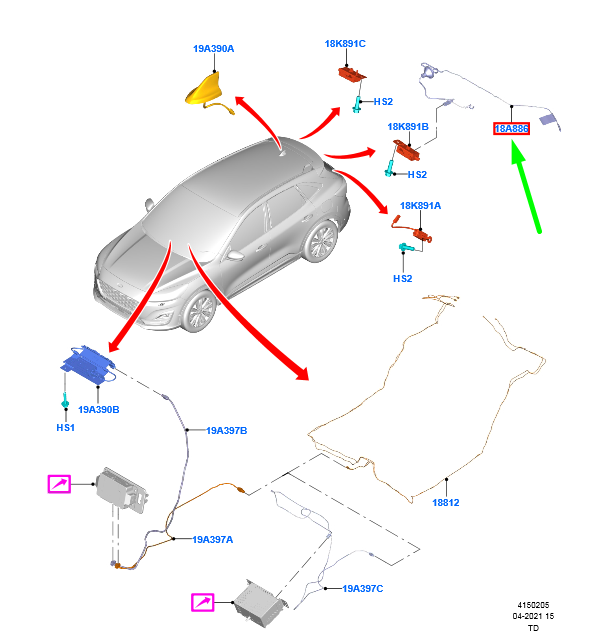 19A390A

18K891C

HS2

18K891B

HS2

18A886

18K891A

HS2

19A390B

HS1

19A397B

19A397A

18812

19A397C

4150205
04-2021 15
TD