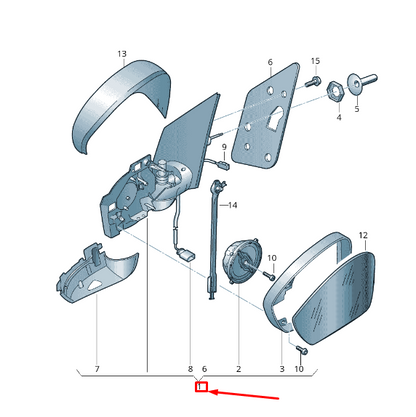 13
6
15
5
4
9
14
12
10
7
8
6
2
3
10
1